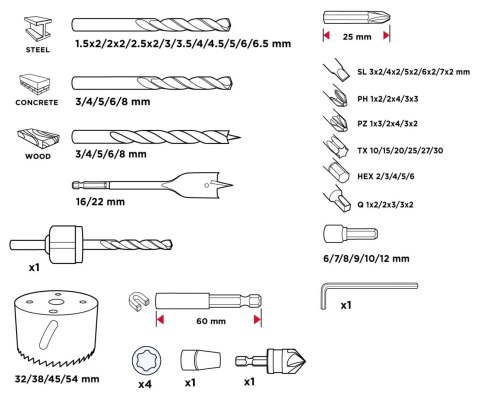 STEEL
1.5x2/2x2/2.5x2/3/3.5/4/4.5/5/6/6.5 mm

CONCRETE
3/4/5/6/8 mm

WOOD
3/4/5/6/8 mm

16/22 mm

x1

32/38/45/54 mm

60 mm

x4

x1

x1

25 mm

SL 3x2/4x2/5x2/6x2/7x2 mm

PH 1x2/2x4/3x3

PZ 1x3/2x4/3x2

TX 10/15/20/25/27/30

HEX 2/3/4/5/6

Q 1x2/2x3/3x2

6/7/8/9/10/12 mm

x1